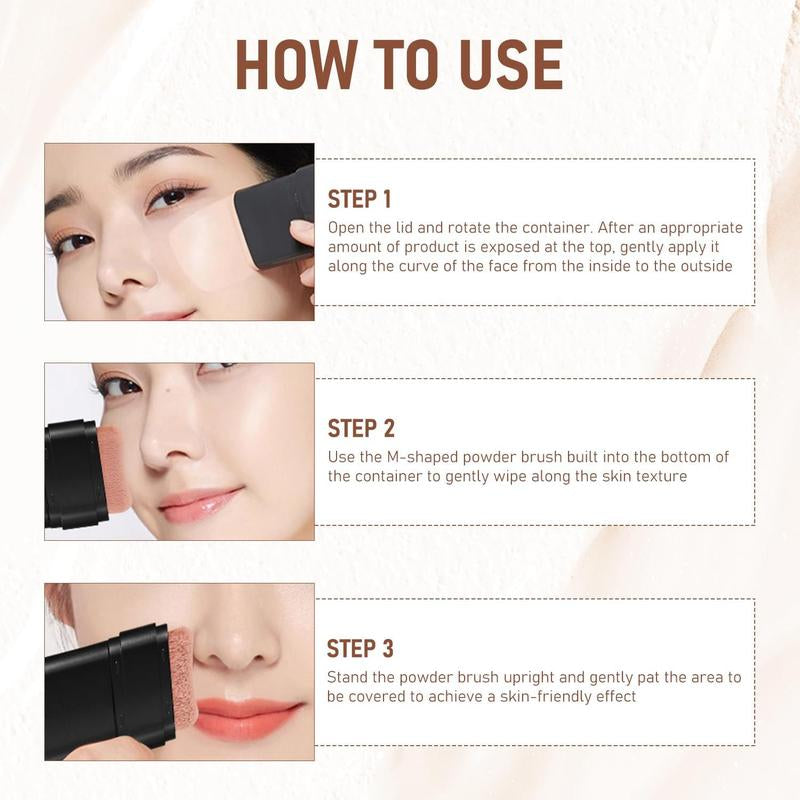 HOW TO USE

STEP 1

Open the lid and rotate the container. After an appropriate amount of product is exposed at the top, gently apply it along the curve of the face from the inside to the outside

STEP 2

Use the M-shaped powder brush built into the bottom of the container to gently wipe along the skin texture

STEP 3

Stand the powder brush upright and gently pat the area to be covered to achieve a skin-friendly effect