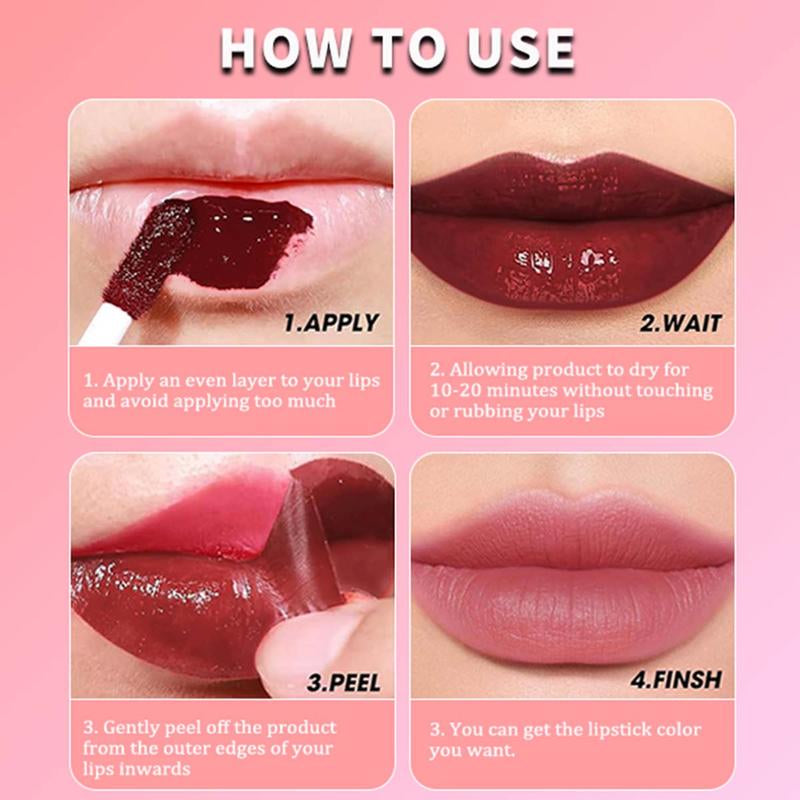 HOW TO USE

1.APPLY

1. Apply an even layer to your lips and avoid applying too much

2.WAIT

2. Allowing product to dry for 10-20 minutes without touching or rubbing your lips

3.PEEL

3. Gently peel off the product from the outer edges of your lips inwards

4.FINSH

3. You can get the lipstick color you want.