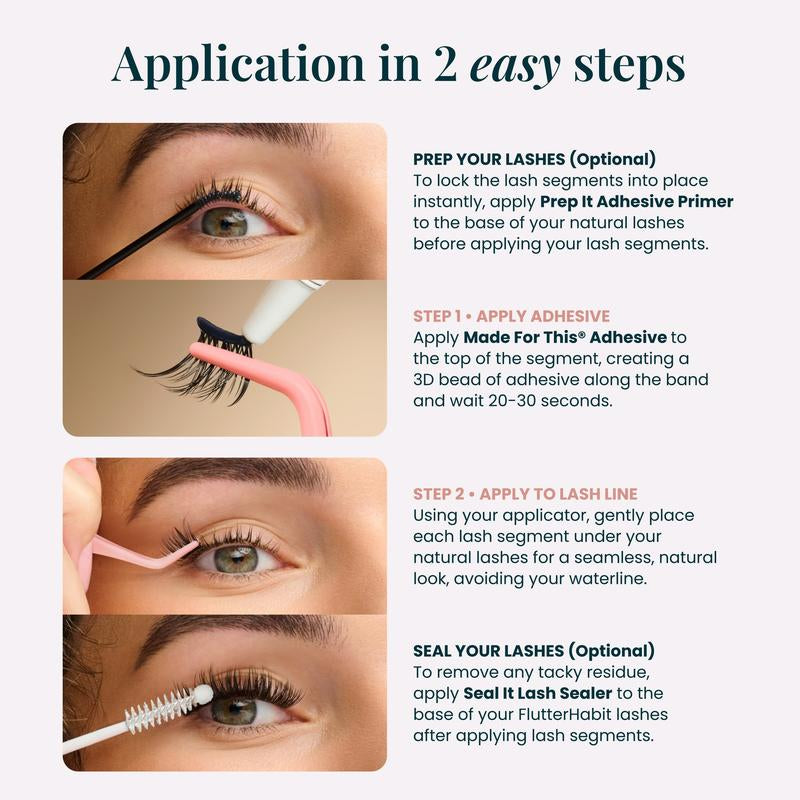 Application in 2 easy steps

PREP YOUR LASHES (Optional)
To lock the lash segments into place instantly, apply Prep It Adhesive Primer to the base of your natural lashes before applying your lash segments.

STEP 1 • APPLY ADHESIVE
Apply Made For This® Adhesive to the top of the segment, creating a 3D bead of adhesive along the band and wait 20-30 seconds.

STEP 2 • APPLY TO LASH LINE
Using your applicator, gently place each lash segment under your natural lashes for a seamless, natural look, avoiding your waterline.

SEAL YOUR LASHES (Optional)
To remove any tacky residue, apply Seal It Lash Sealer to the base of your FlutterHabit lashes after applying lash segments.