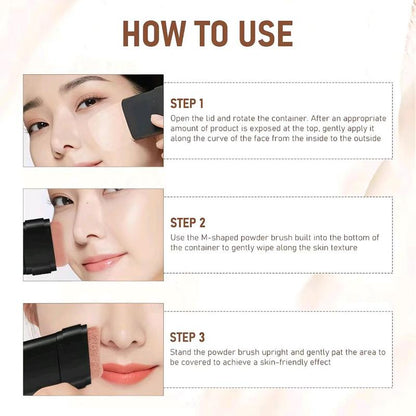 HOW TO USE

STEP 1

Open the lid and rotate the container. After an appropriate amount of product is exposed at the top, gently apply it along the curve of the face from the inside to the outside

STEP 2

Use the M-shaped powder brush built into the bottom of the container to gently wipe along the skin texture

STEP 3

Stand the powder brush upright and gently pat the area to be covered to achieve a skin-friendly effect