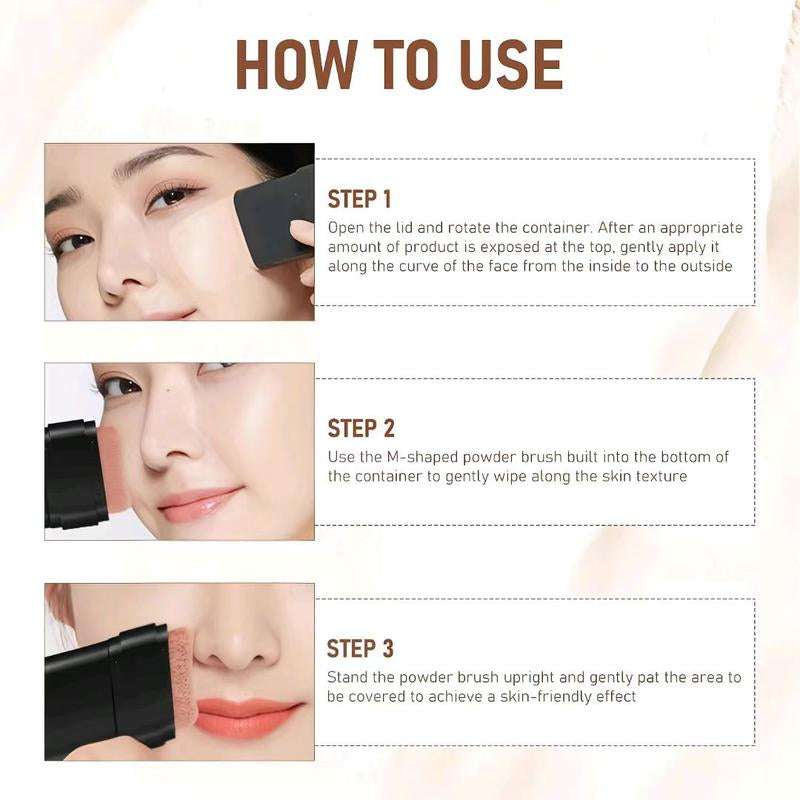 HOW TO USE

STEP 1
Open the lid and rotate the container. After an appropriate amount of product is exposed at the top, gently apply it along the curve of the face from the inside to the outside

STEP 2
Use the M-shaped powder brush built into the bottom of the container to gently wipe along the skin texture

STEP 3
Stand the powder brush upright and gently pat the area to be covered to achieve a skin-friendly effect